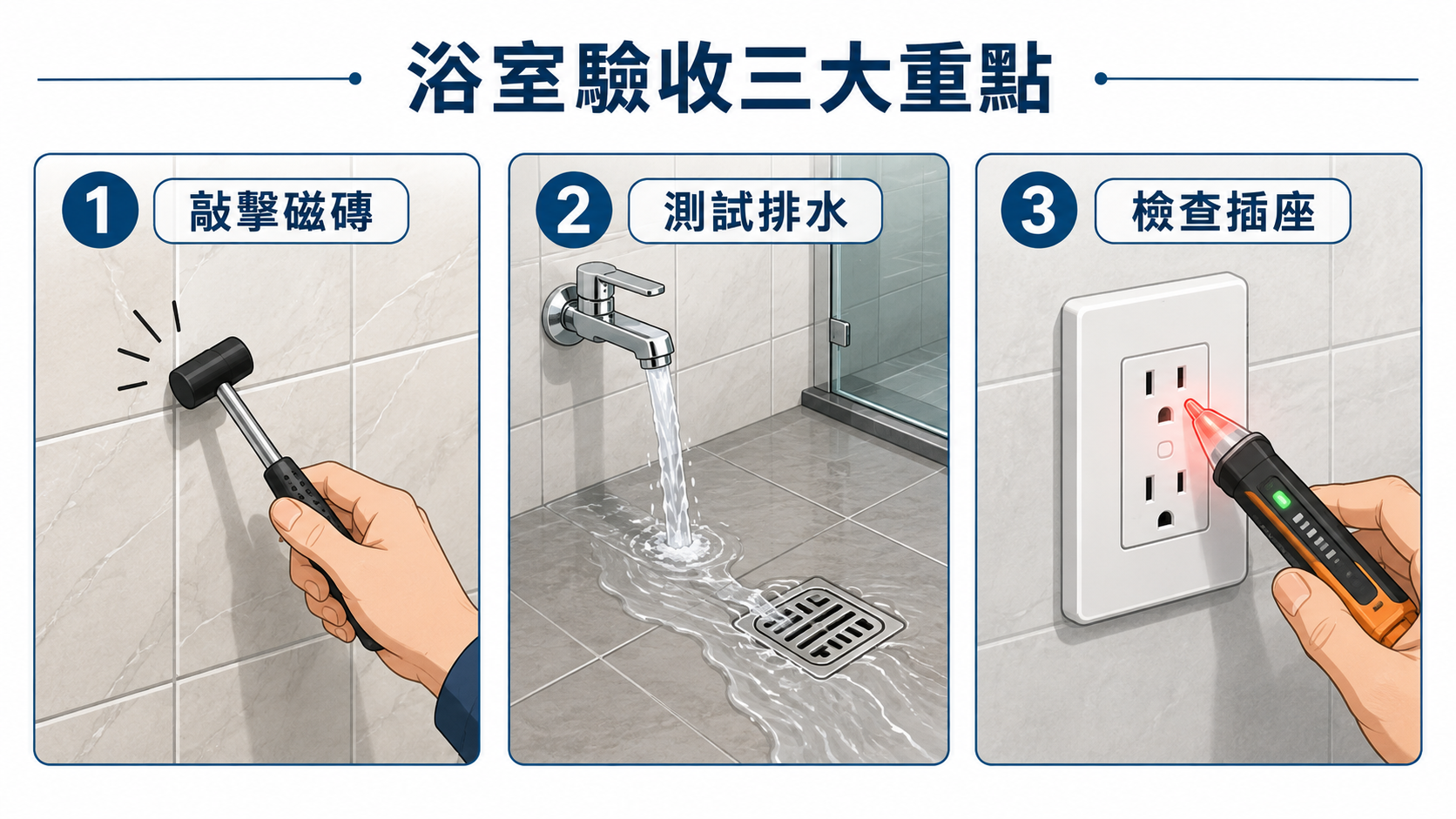 浴室驗收三大重點

1 敲擊磁磚

2 測試排水

3 檢查插座